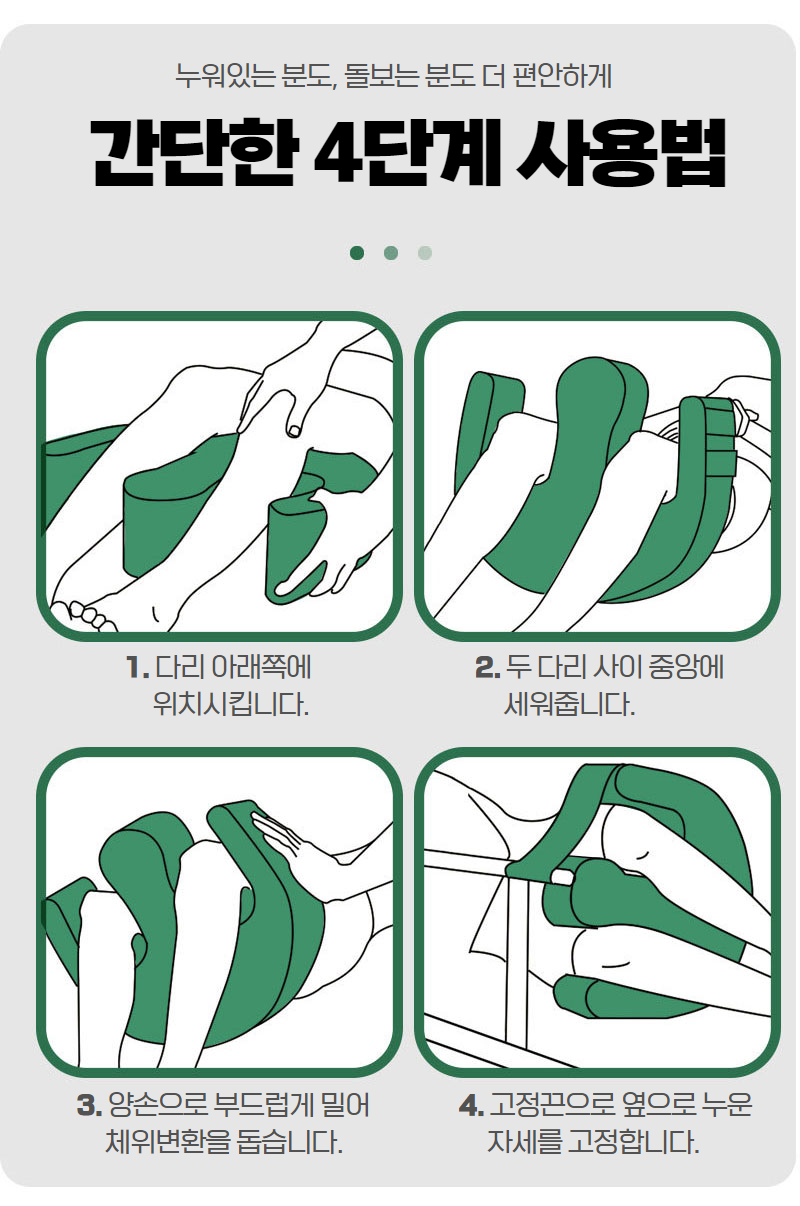 누워있는 분도, 돌보는 분도 더 편안하게

간단한 4단계 사용법

1. 다리 아래쪽에 위치시킵니다.

2. 두 다리 사이 중앙에 세워줍니다.

3. 양손으로 부드럽게 밀어 체위변환을 돕습니다.

4. 고정끈으로 옆으로 누운 자세를 고정합니다.